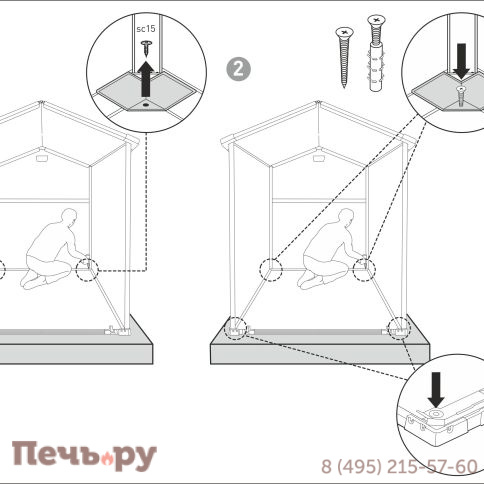 sc15

2

Печь.ру

8 (495) 215-57-60